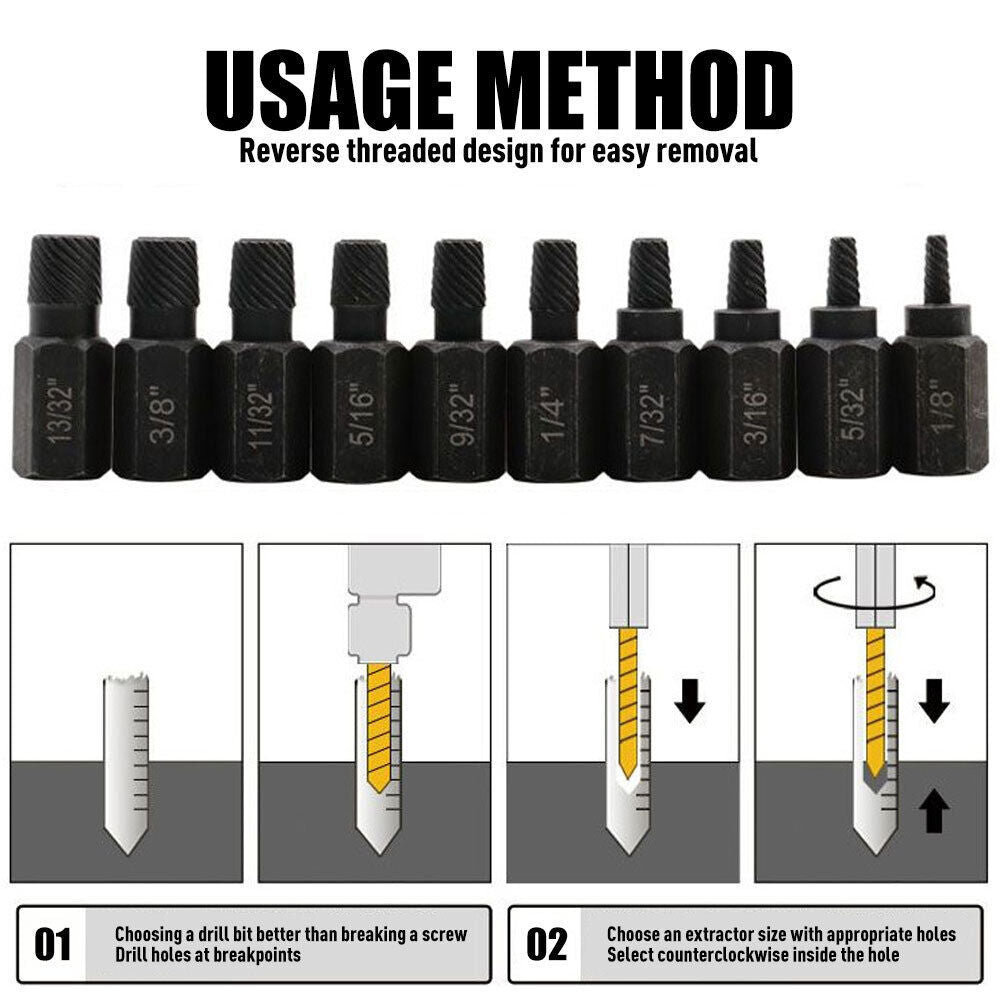 USAGE METHOD
Reverse threaded design for easy removal

13/32"
3/8"
11/32"
5/16"
9/32"
1/4"
7/32"
3/16"
5/32"
1/8"

01
Choosing a drill bit better than breaking a screw
Drill holes at breakpoints

02
Choose an extractor size with appropriate holes
Select counterclockwise inside the hole