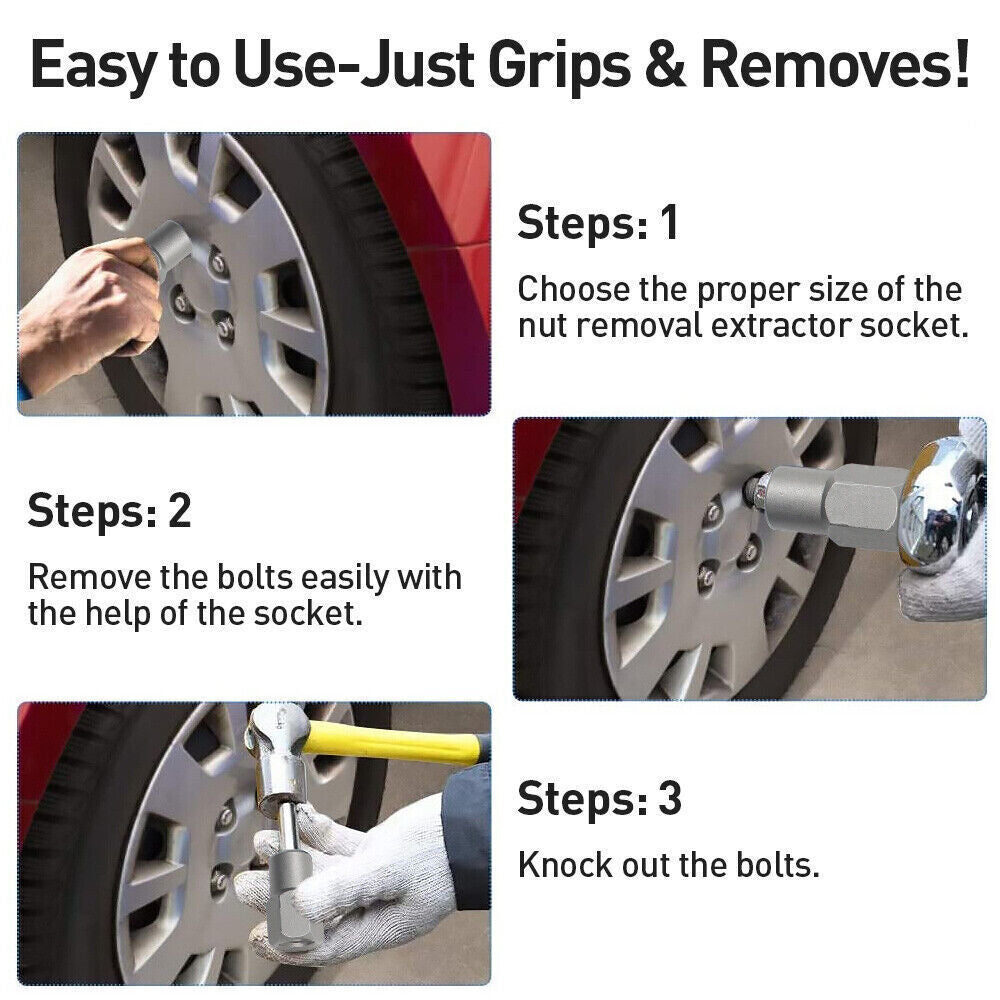 Easy to Use-Just Grips & Removes!

Steps: 1

Choose the proper size of the nut removal extractor socket.

Steps: 2

Remove the bolts easily with the help of the socket.

Steps: 3

Knock out the bolts.