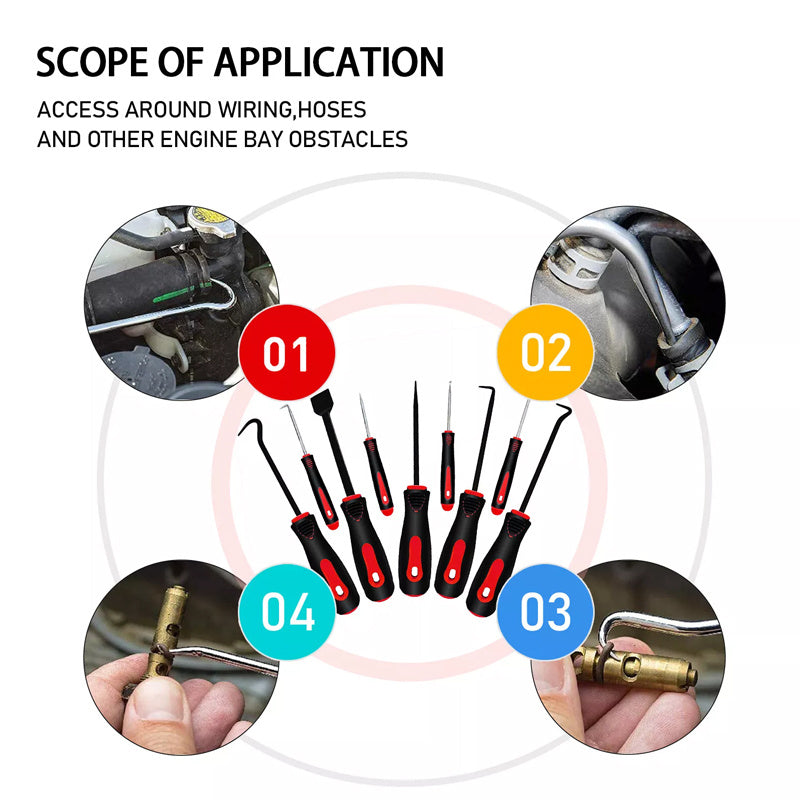 SCOPE OF APPLICATION

ACCESS AROUND WIRING,HOSES AND OTHER ENGINE BAY OBSTACLES

01

02

04

03