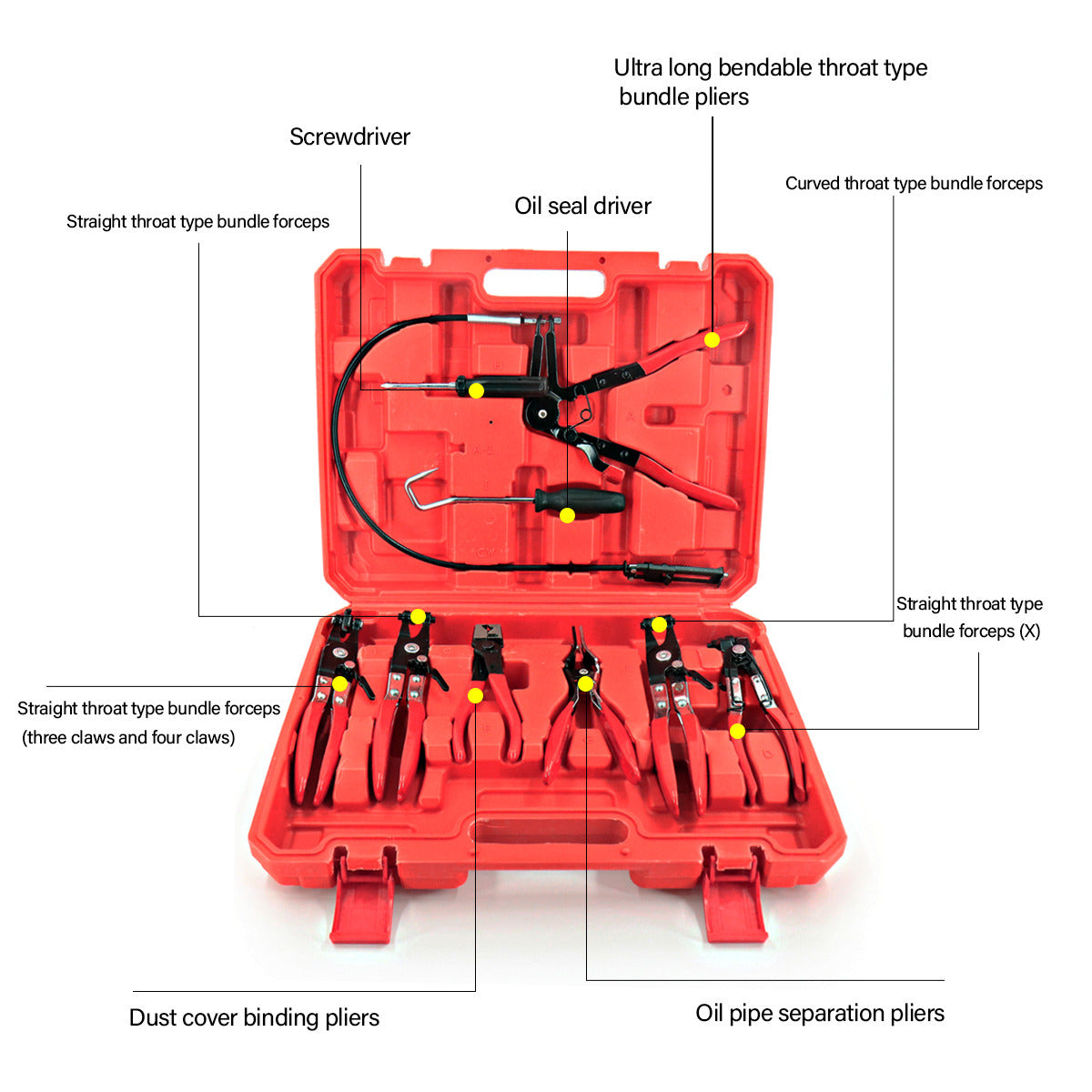 Ultra long bendable throat type bundle pliers

Screwdriver

Curved throat type bundle forceps

Oil seal driver

Straight throat type bundle forceps

Straight throat type bundle forceps (X)

Straight throat type bundle forceps (three claws and four claws)

Dust cover binding pliers

Oil pipe separation pliers