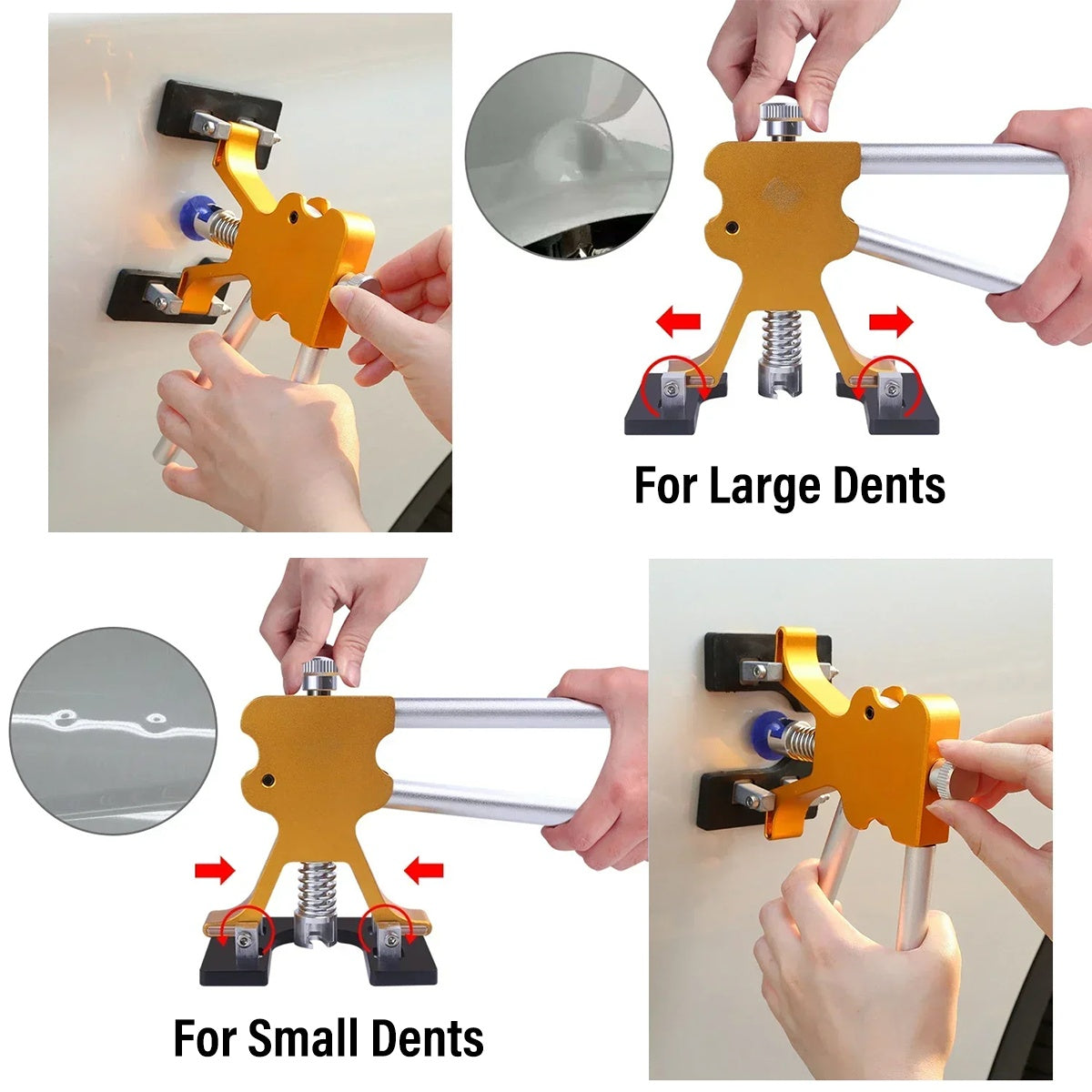 For Large Dents

For Small Dents