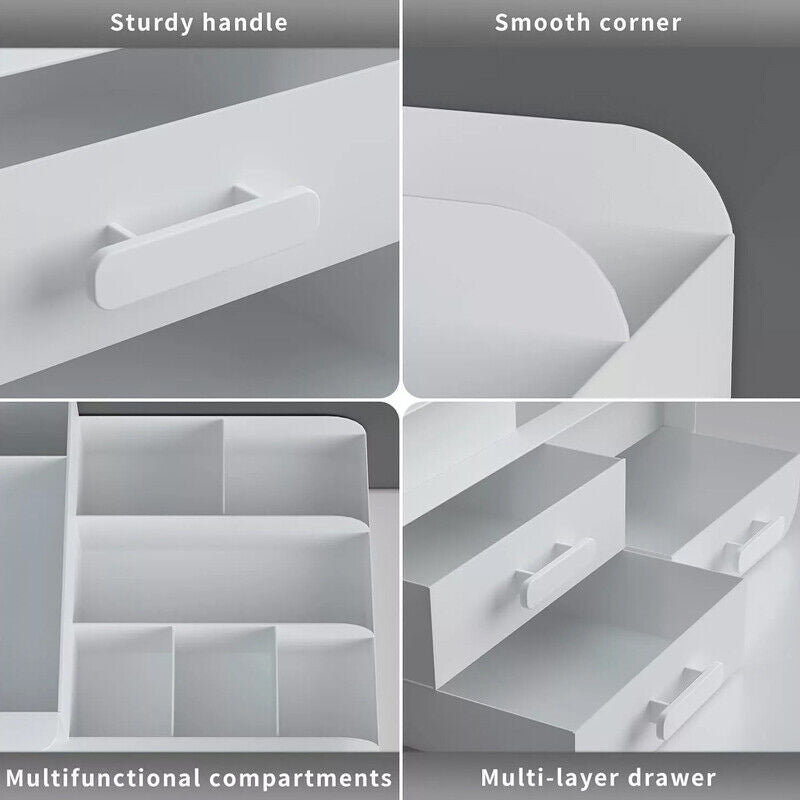 Sturdy handle

Smooth corner

Multifunctional compartments

Multi-layer drawer