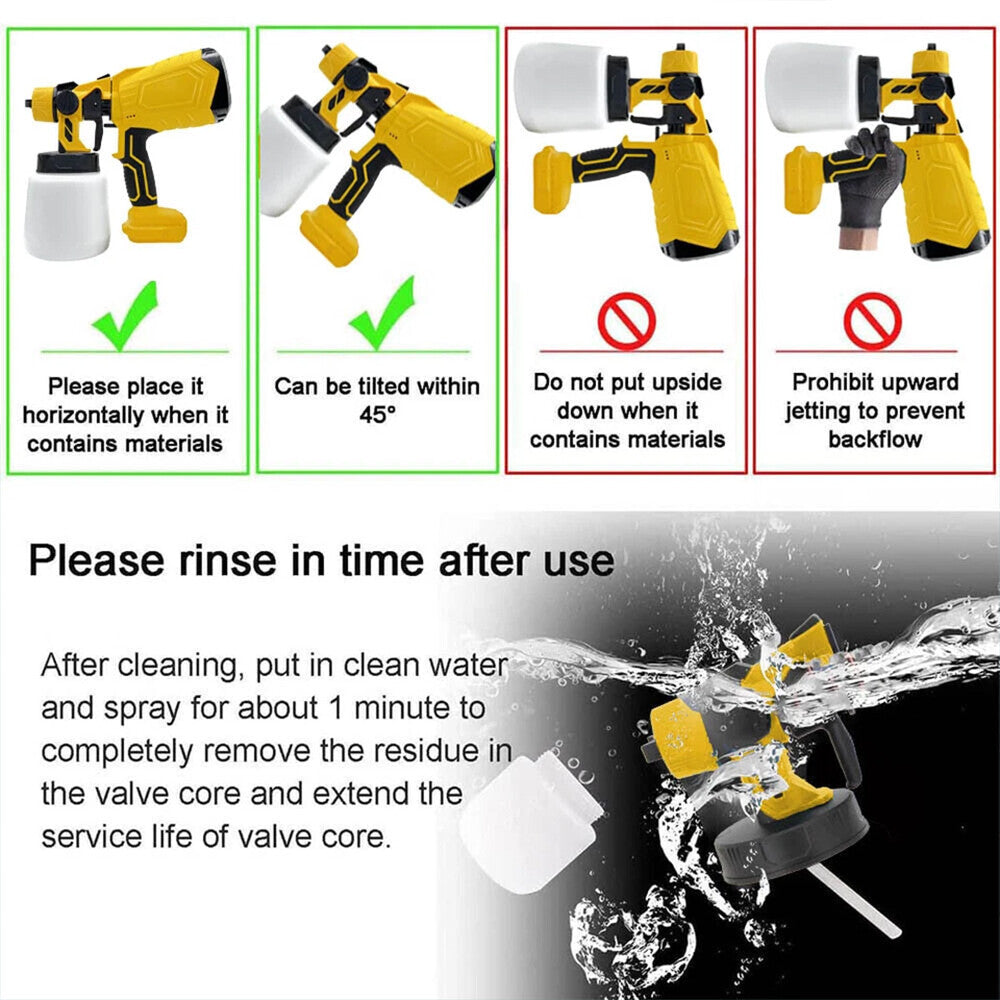 Please place it horizontally when it contains materials

Can be tilted within 45°

Do not put upside down when it contains materials

Prohibit upward jetting to prevent backflow

Please rinse in time after use

After cleaning, put in clean water and spray for about 1 minute to completely remove the residue in the valve core and extend the service life of valve core.