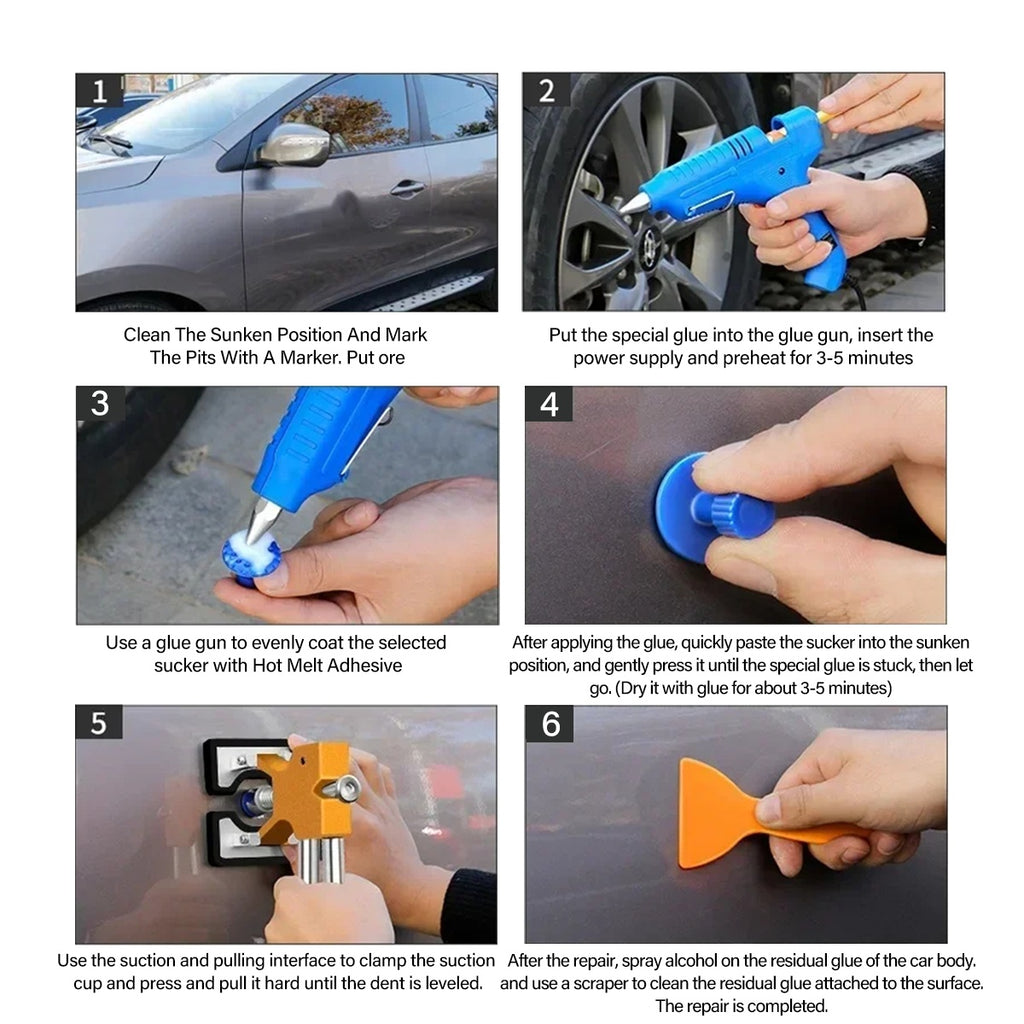 1

Clean The Sunken Position And Mark The Pits With A Marker. Put ore

2

Put the special glue into the glue gun, insert the power supply and preheat for 3-5 minutes

3

Use a glue gun to evenly coat the selected sucker with Hot Melt Adhesive

4

After applying the glue, quickly paste the sucker into the sunken position, and gently press it until the special glue is stuck, then let go. (Dry it with glue for about 3-5 minutes)

5

Use the suction and pulling interface to clamp the suction cup and press and pull it hard until the dent is leveled.

6

After the repair, spray alcohol on the residual glue of the car body. and use a scraper to clean the residual glue attached to the surface. The repair is completed.