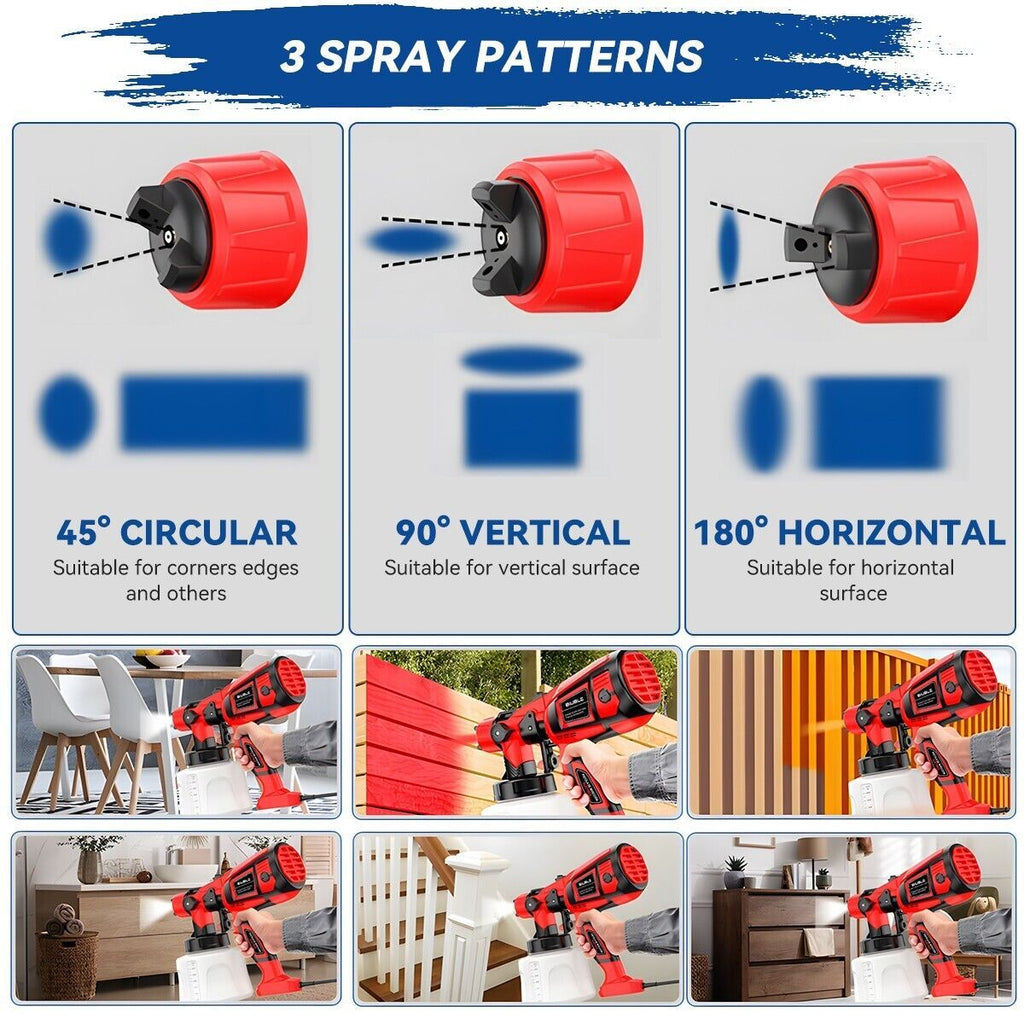 3 SPRAY PATTERNS

45° CIRCULAR
Suitable for corners edges and others

90° VERTICAL
Suitable for vertical surface

180° HORIZONTAL
Suitable for horizontal surface