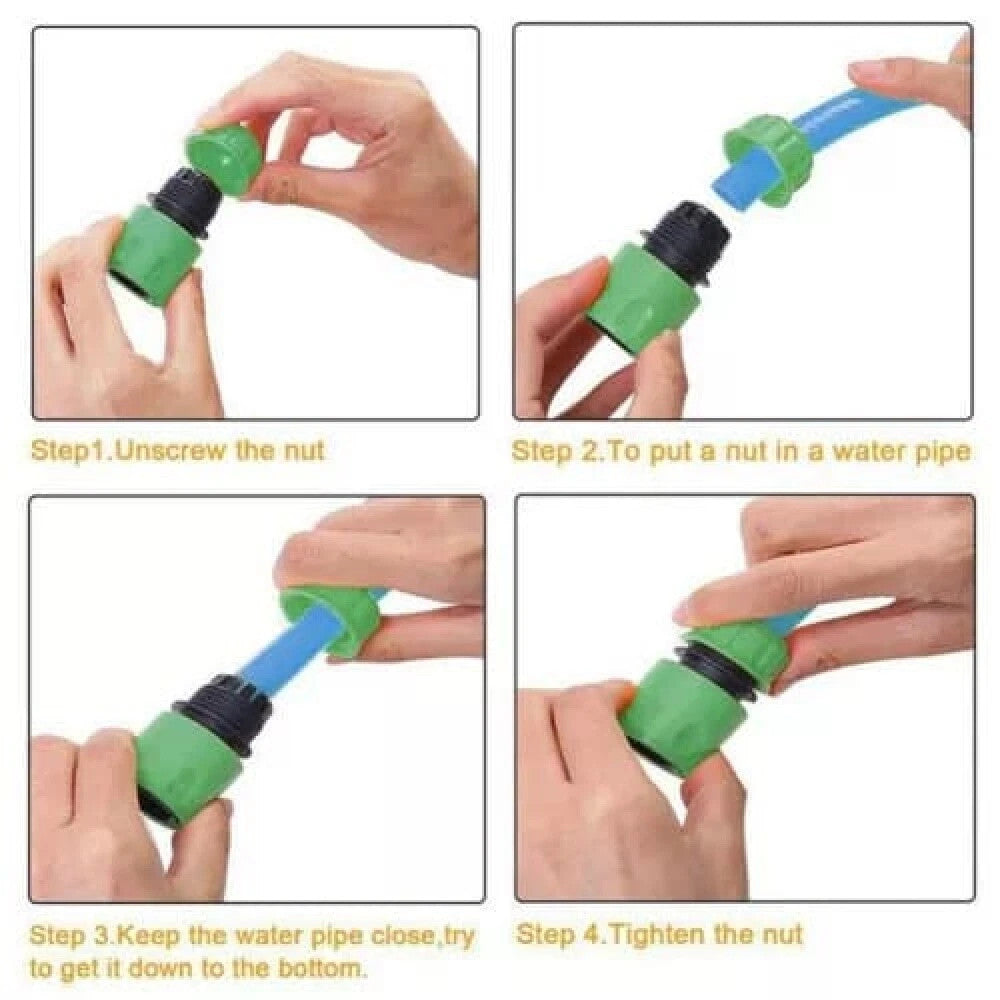 Step1.Unscrew the nut

Step 2.To put a nut in a water pipe

Step 3.Keep the water pipe close,try to get it down to the bottom.

Step 4.Tighten the nut